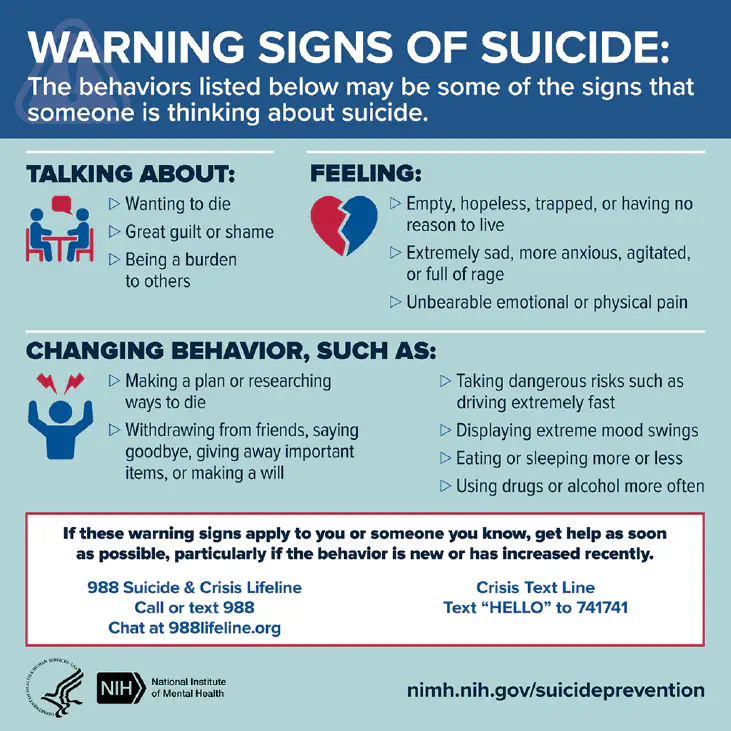 WARNING SIGNS OF SUICIDE:
The behaviors listed below may be some of the signs that someone is thinking about suicide.

TALKING ABOUT:
▷ Wanting to die
▷ Great guilt or shame
▷ Being a burden to others

FEELING:
▷ Empty, hopeless, trapped, or having no reason to live
▷ Extremely sad, more anxious, agitated, or full of rage
▷ Unbearable emotional or physical pain

CHANGING BEHAVIOR, SUCH AS:
▷ Making a plan or researching ways to die
▷ Withdrawing from friends, saying goodbye, giving away important items, or making a will

▷ Taking dangerous risks such as driving extremely fast
▷ Displaying extreme mood swings
▷ Eating or sleeping more or less
▷ Using drugs or alcohol more often

If these warning signs apply to you or someone you know, get help as soon as possible, particularly if the behavior is new or has increased recently.

988 Suicide & Crisis Lifeline
Call or text 988
Chat at 988lifeline.org

Crisis Text Line
Text "HELLO" to 741741

DEPARTMENT OF HEALTH & HUMAN SERVICES · USA

NIH National Institute of Mental Health

nimh.nih.gov/suicideprevention